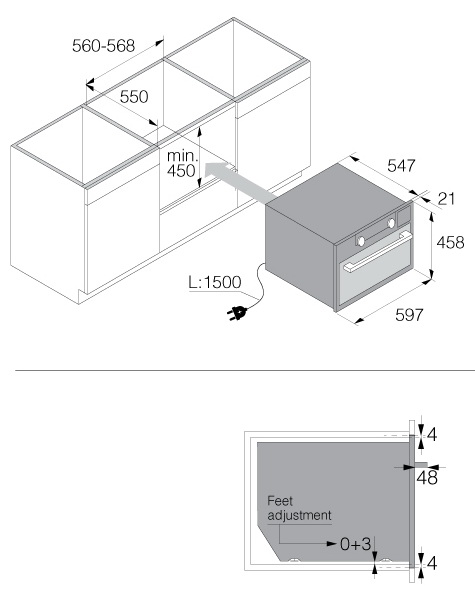 560-568

550

min. 450

547

21

458

L:1500

597

4

48

Feet adjustment

0+3

4